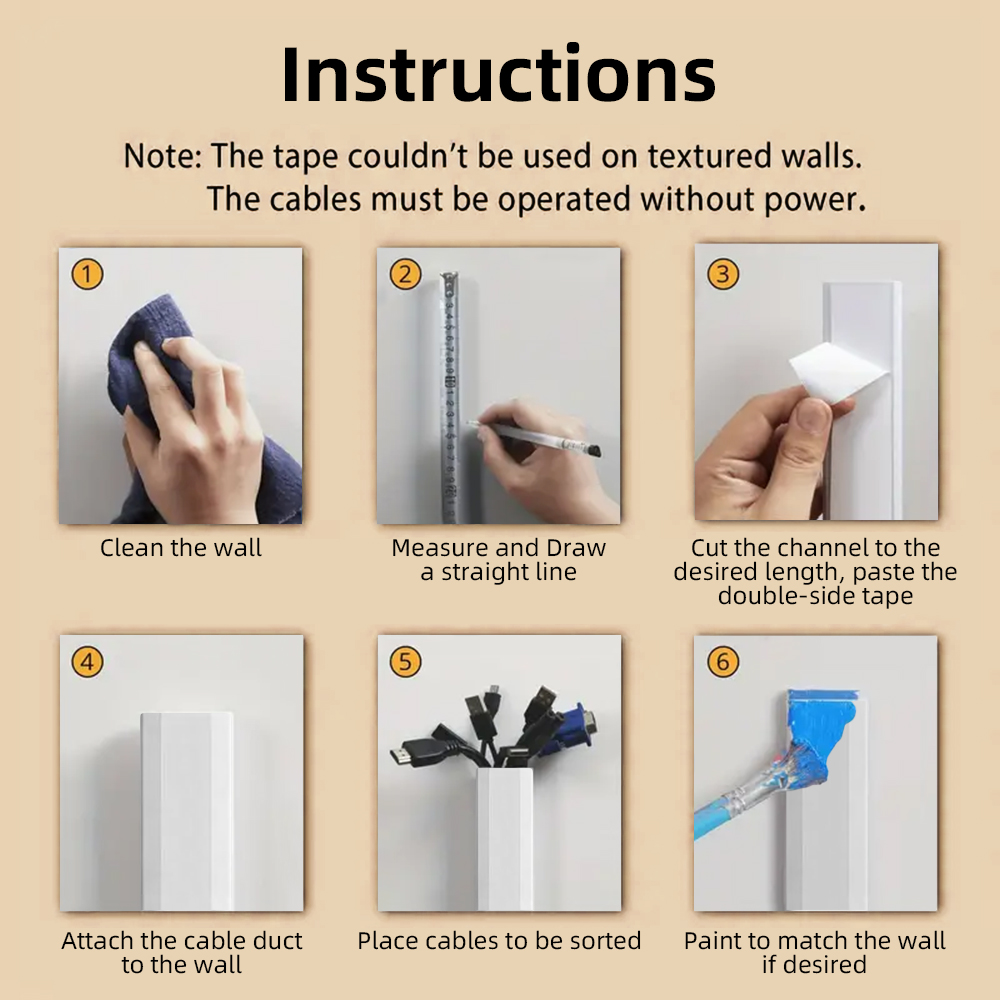 Instructions

Note: The tape couldn't be used on textured walls.
The cables must be operated without power.

1
Clean the wall

2
Measure and Draw a straight line

3
Cut the channel to the desired length, paste the double-side tape

4
Attach the cable duct to the wall

5
Place cables to be sorted

6
Paint to match the wall if desired